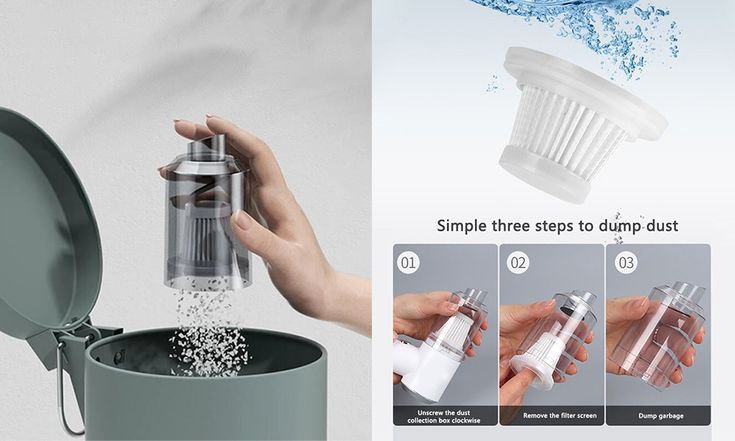 Simple three steps to dump dust

01

Unscrew the dust collection box clockwise

02

Remove the filter screen

03

Dump garbage