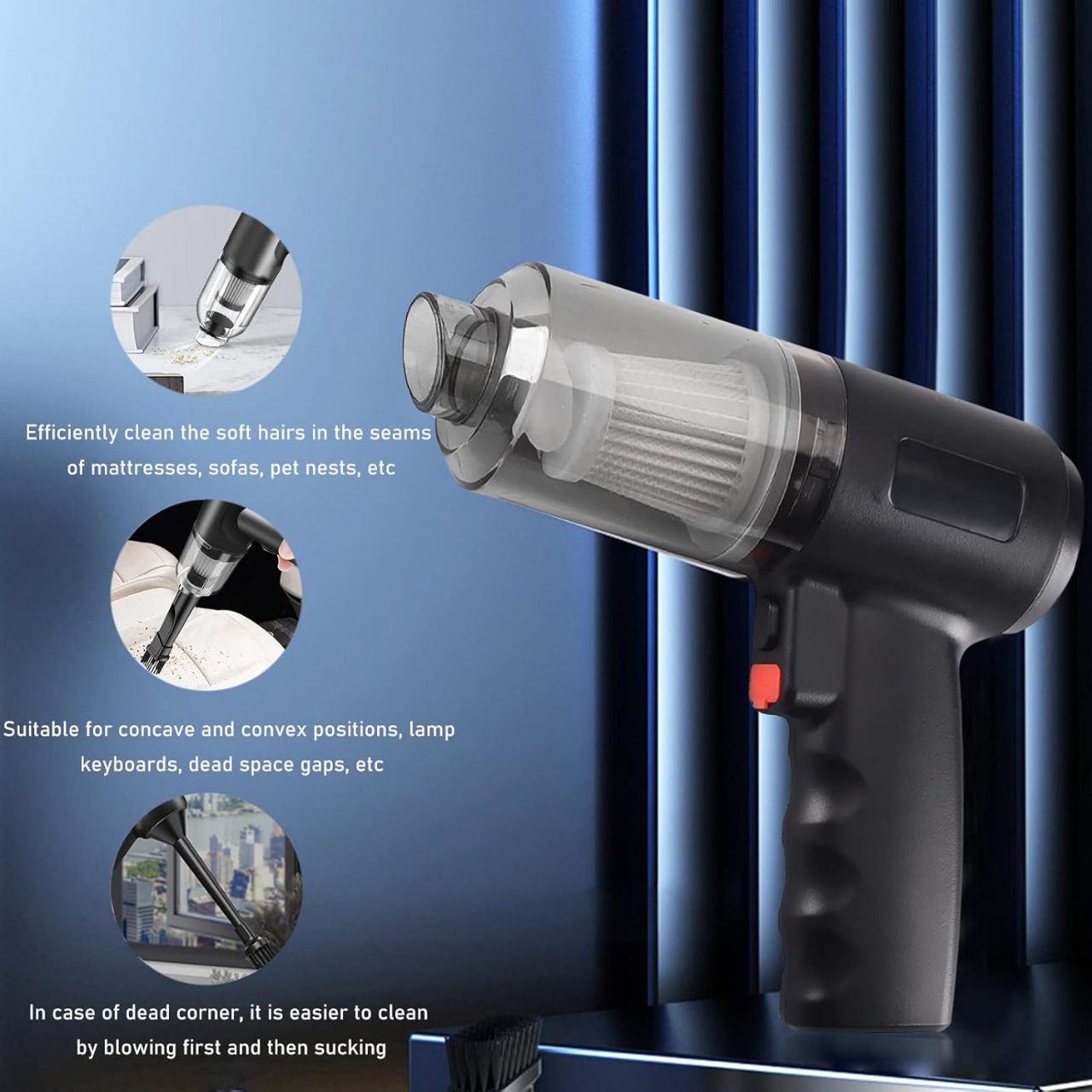 Efficiently clean the soft hairs in the seams of mattresses, sofas, pet nests, etc

Suitable for concave and convex positions, lamp keyboards, dead space gaps, etc

In case of dead corner, it is easier to clean by blowing first and then sucking