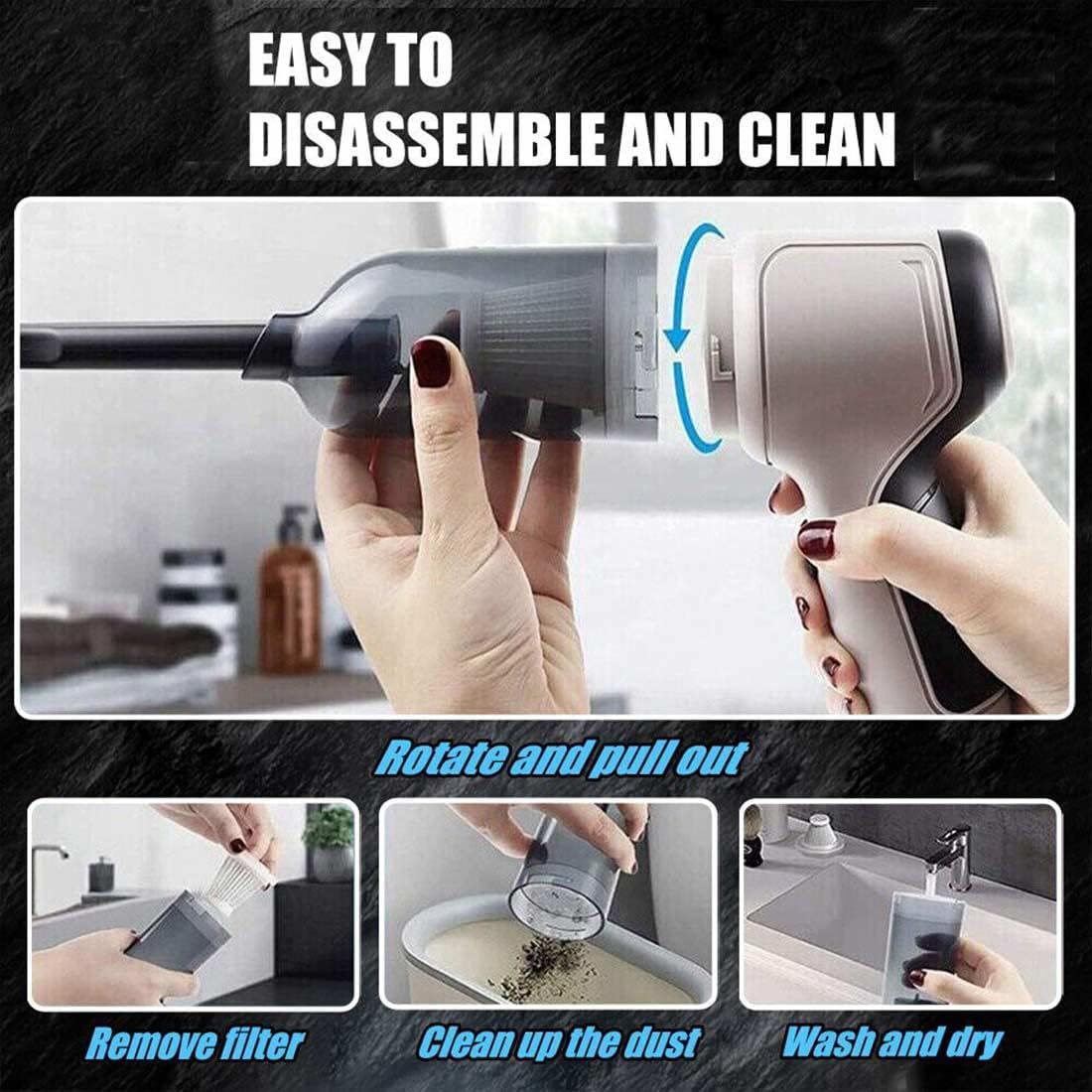 EASY TO
DISASSEMBLE AND CLEAN

Rotate and pull out

Remove filter

Clean up the dust

Wash and dry