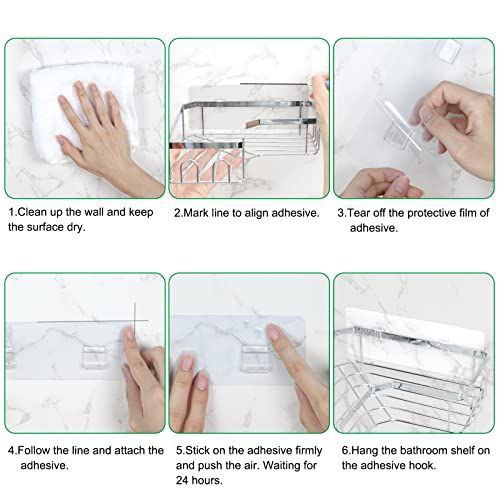 1.Clean up the wall and keep the surface dry.

2.Mark line to align adhesive.

3.Tear off the protective film of adhesive.

4.Follow the line and attach the adhesive.

5.Stick on the adhesive firmly and push the air. Waiting for 24 hours.

6.Hang the bathroom shelf on the adhesive hook.