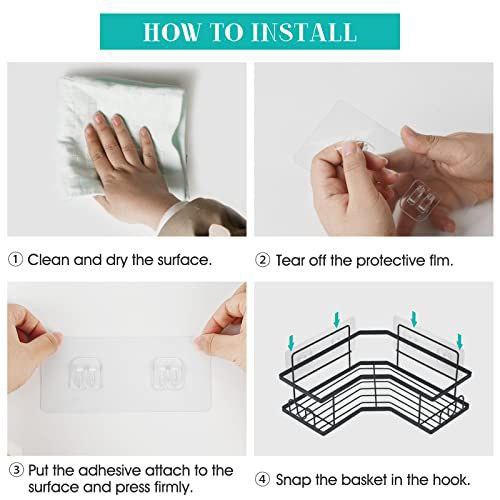 HOW TO INSTALL

① Clean and dry the surface.

② Tear off the protective flm.

③ Put the adhesive attach to the surface and press firmly.

④ Snap the basket in the hook.